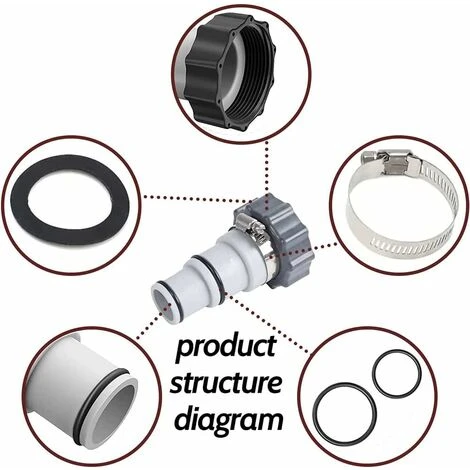 product structure diagram