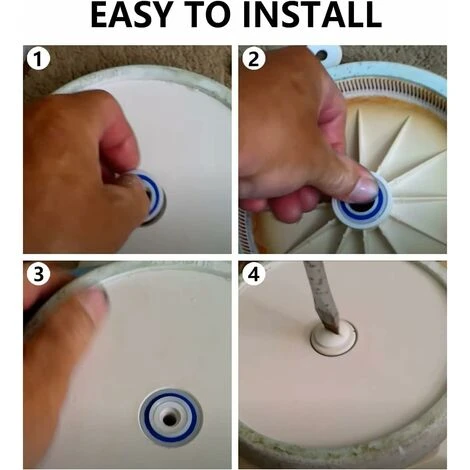 EASY TO INSTALL

1

2

3

4