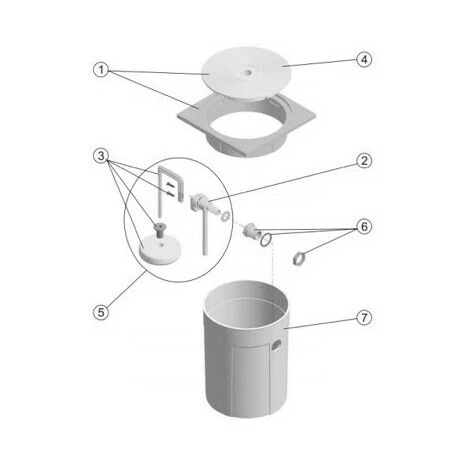 1
4
3
2
6
5
7