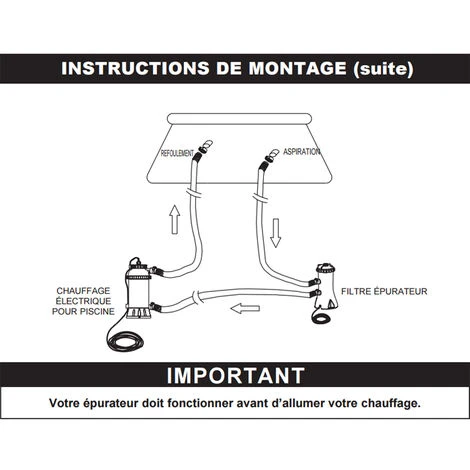 INSTRUCTIONS DE MONTAGE (suite)

REFOULEMENT

ASPIRATION

CHAUFFAGE ÉLECTRIQUE POUR PISCINE

FILTRE ÉPURATEUR

IMPORTANT

Votre épurateur doit fonctionner avant d'allumer votre chauffage.